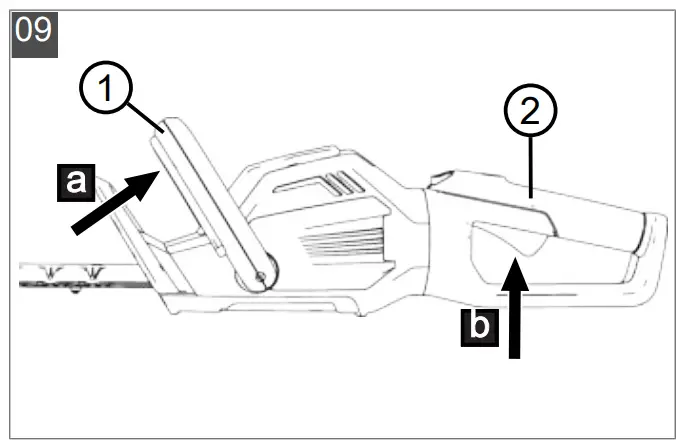 09
1
2
a
b