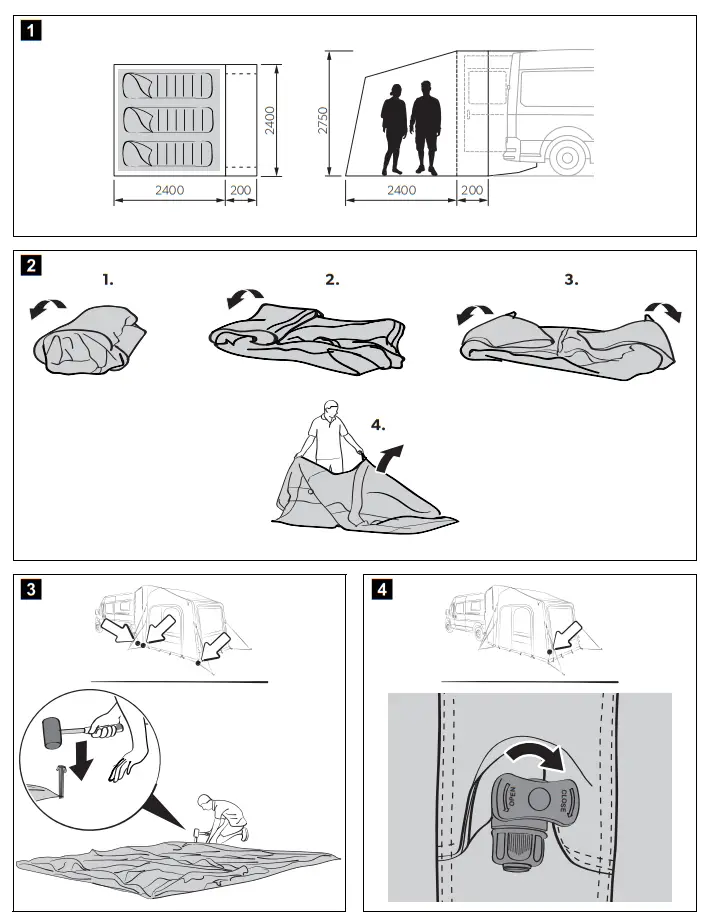 1

2400
2400 200
2750
2400 200

2

1.
2.
3.
4.

3

4

OPEN
CLOSE