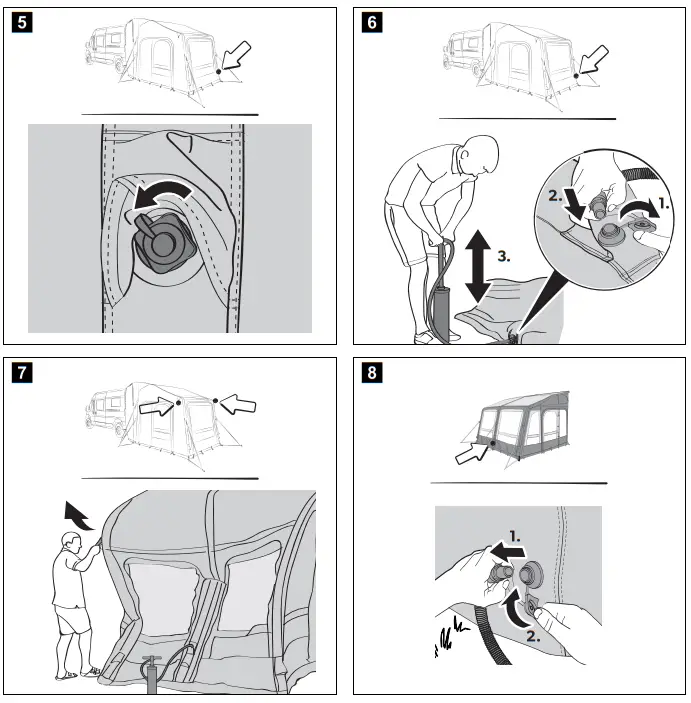 5

6

2.

1.

3.

7

8

1.

2.