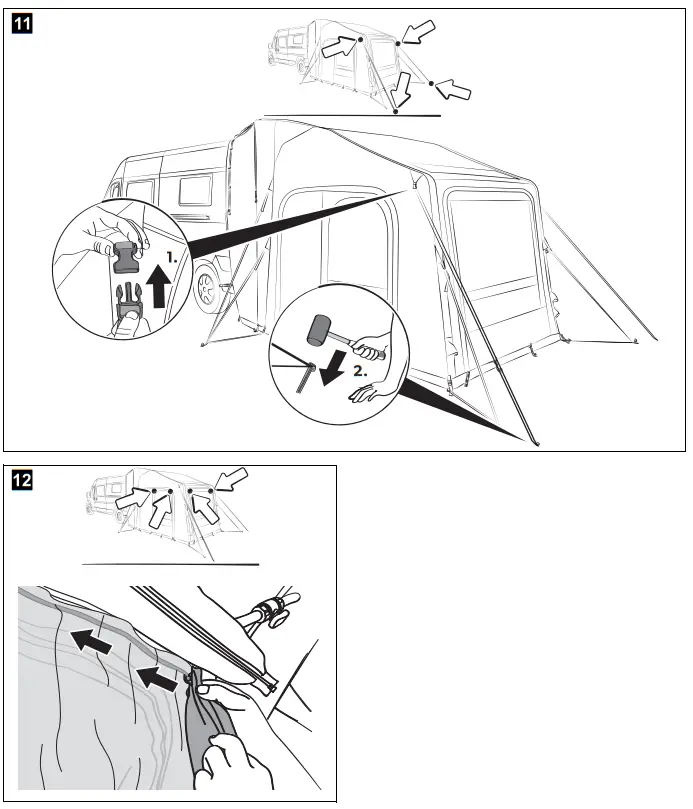 11

1.

2.

12