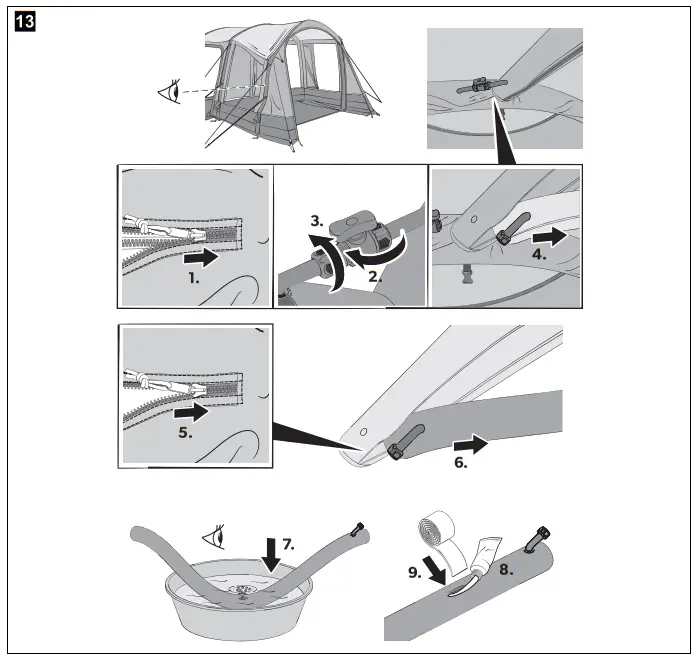 13

1.

3.

2.

4.

5.

6.

7.

9.

8.