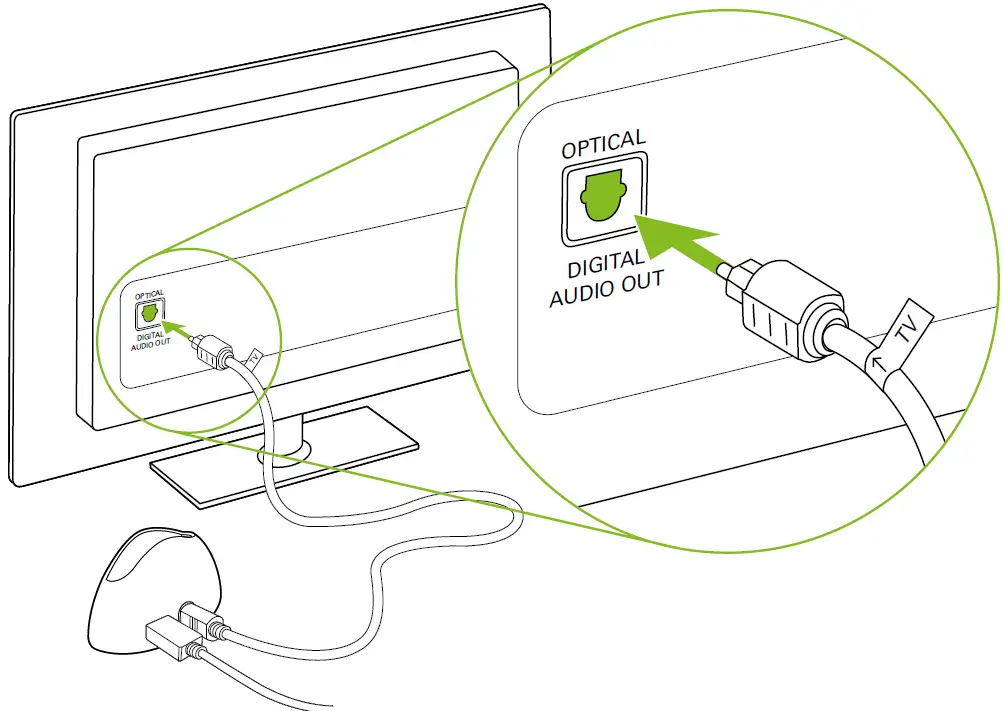 OPTICAL
DIGITAL
AUDIO OUT
TV

OPTICAL
DIGITAL
AUDIO OUT
TV