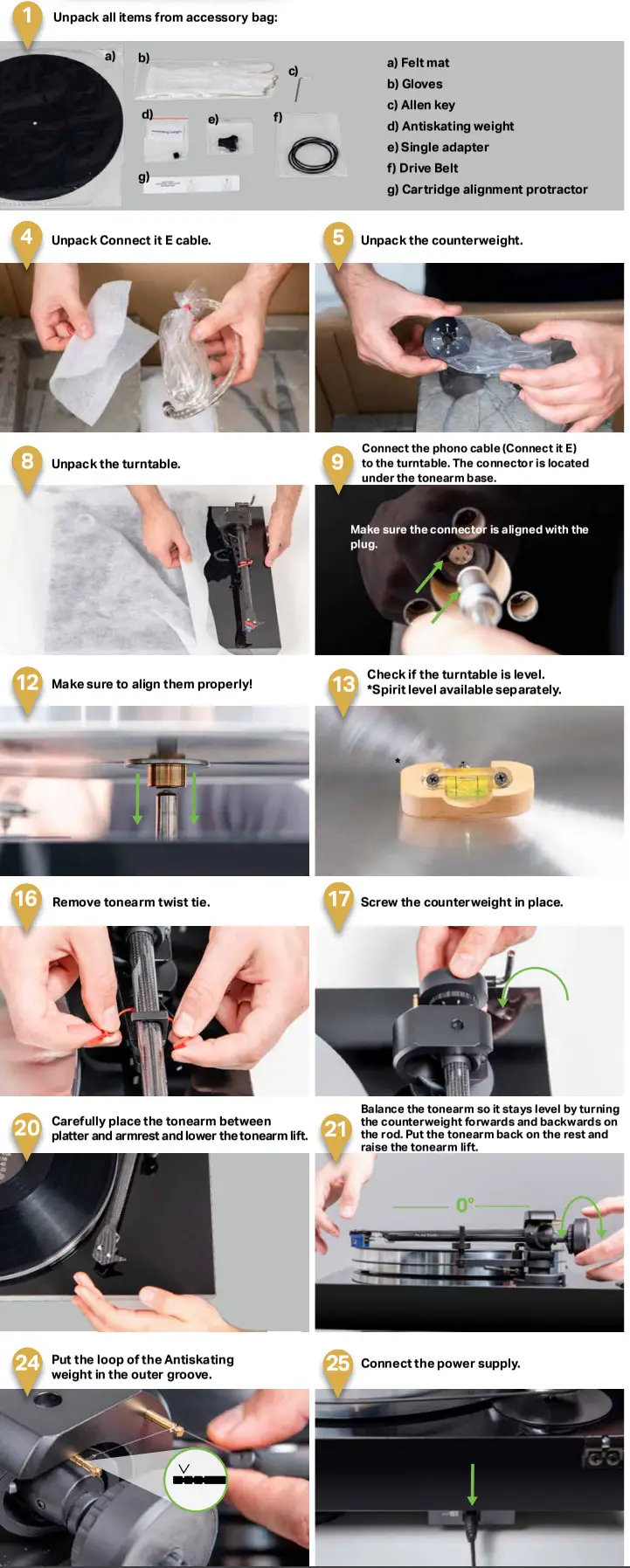 1 Unpack all items from accessory bag:

a) b) c) d) e) f) g)

a) Felt mat
b) Gloves
c) Allen key
d) Antiskating weight
e) Single adapter
f) Drive Belt
g) Cartridge alignment protractor

4 Unpack Connect it E cable.

5 Unpack the counterweight.

8 Unpack the turntable.

9 Connect the phono cable (Connect it E) to the turntable. The connector is located under the tonearm base.

Make sure the connector is aligned with the plug.

12 Make sure to align them properly!

13 Check if the turntable is level. *Spirit level available separately.

*

16 Remove tonearm twist tie.

17 Screw the counterweight in place.

20 Carefully place the tonearm between platter and armrest and lower the tonearm lift.

21 Balance the tonearm so it stays level by turning the counterweight forwards and backwards on the rod. Put the tonearm back on the rest and raise the tonearm lift.

0°

24 Put the loop of the Antiskating weight in the outer groove.

25 Connect the power supply.