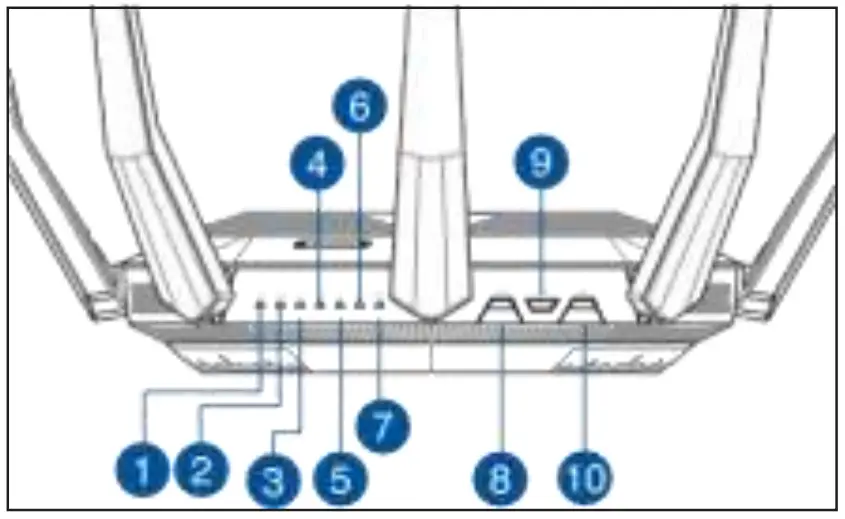 6
4
9
7
1
2
3
5
8
10