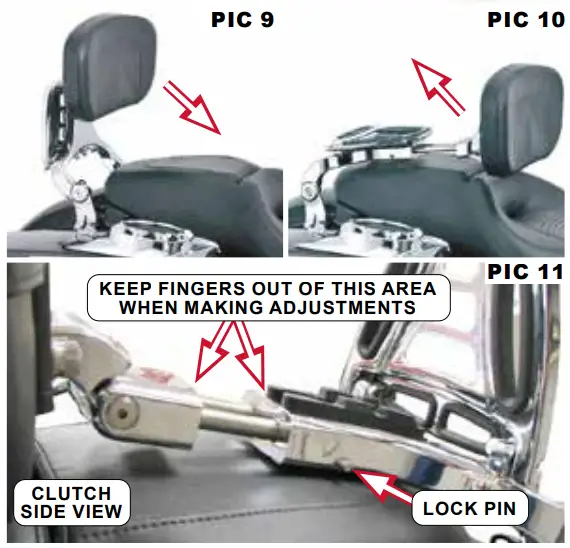 PIC 9

PIC 10

PIC 11

KEEP FINGERS OUT OF THIS AREA WHEN MAKING ADJUSTMENTS

CLUTCH SIDE VIEW

LOCK PIN