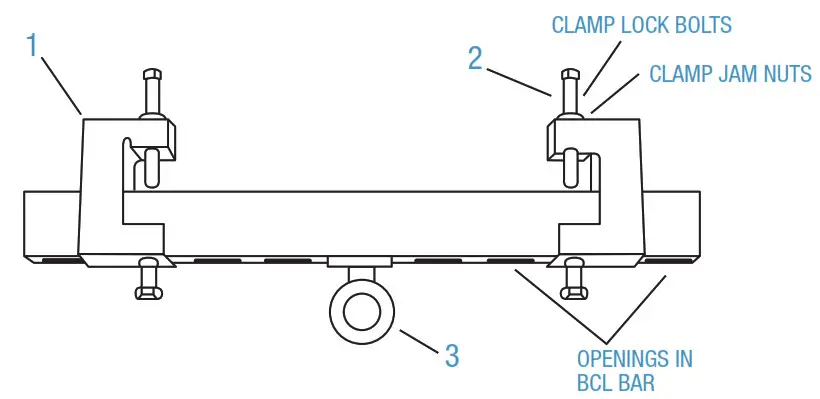 1

2

CLAMP LOCK BOLTS

CLAMP JAM NUTS

3

OPENINGS IN BCL BAR