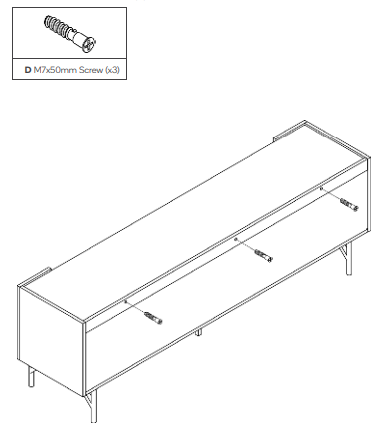 D M7x50mm Screw (x3)