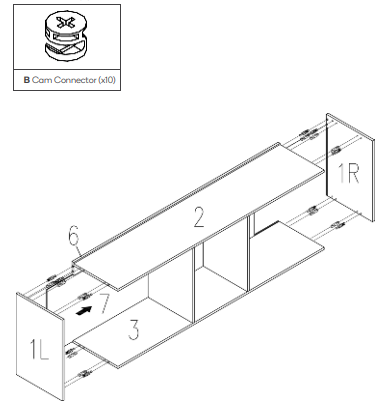 B Cam Connector (x10)

1R

2

6

7

3

1L