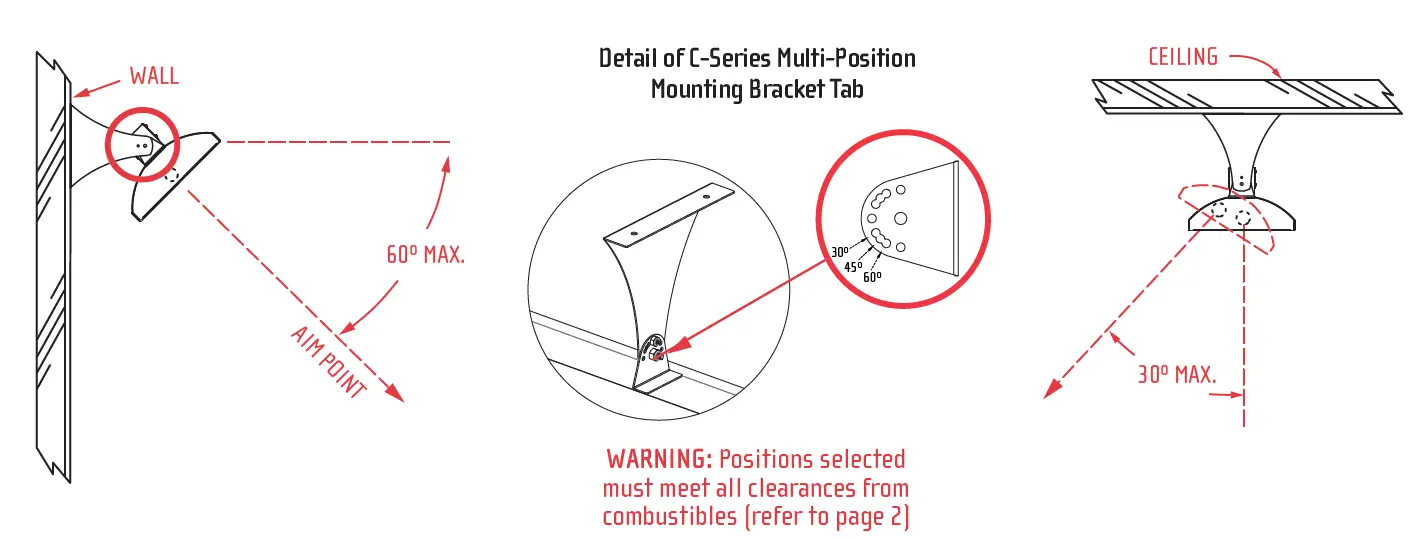 WALL

60º MAX.

AIM POINT

Detail of C-Series Multi-Position Mounting Bracket Tab

30º
45º
60º

WARNING: Positions selected must meet all clearances from combustibles (refer to page 2)

CEILING

30º MAX.