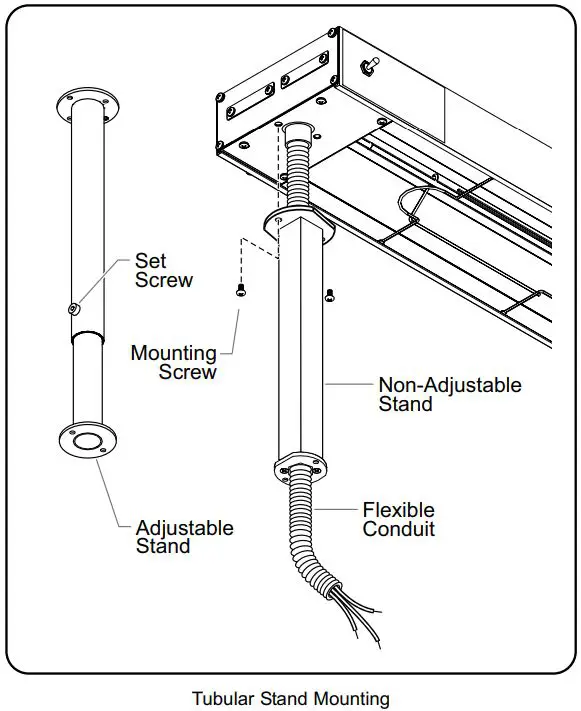 Set Screw

Mounting Screw

Non-Adjustable Stand

Adjustable Stand

Flexible Conduit

Tubular Stand Mounting