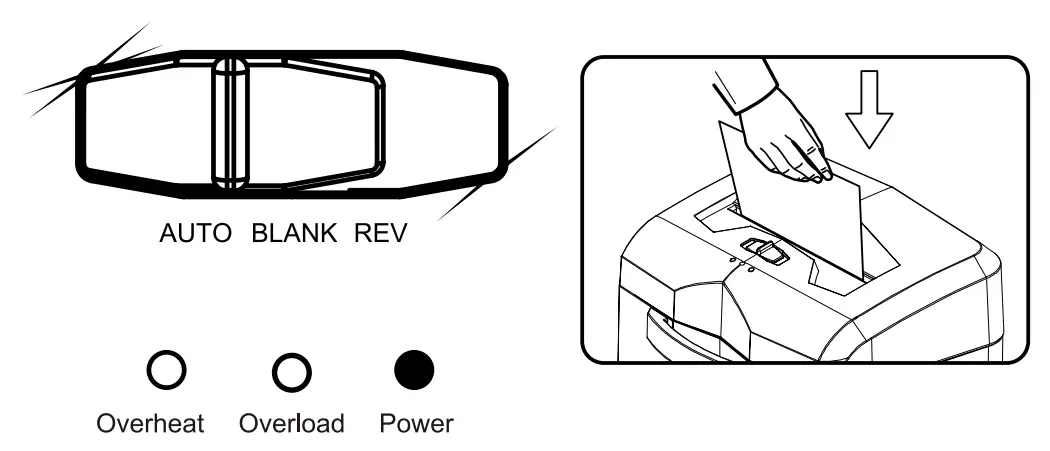 AUTO BLANK REV

Overheat Overload Power