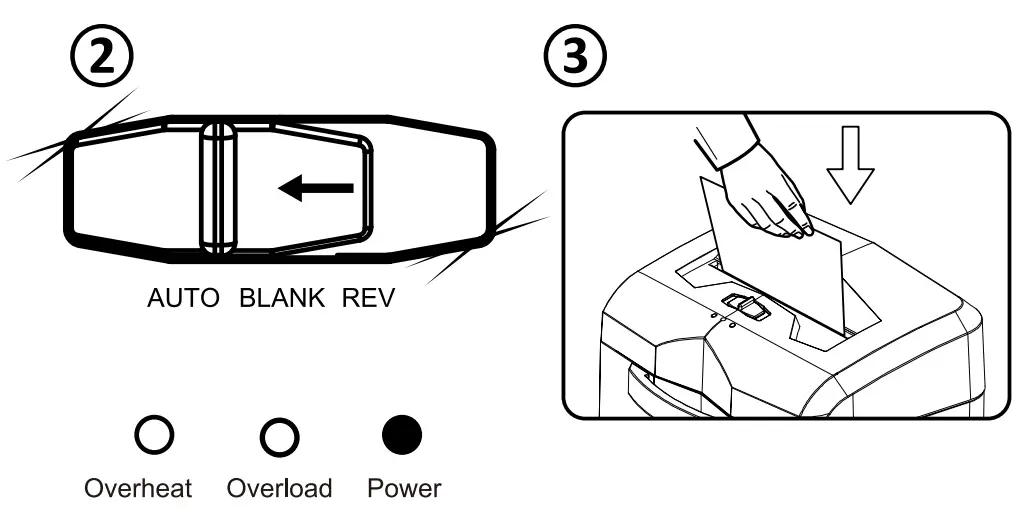 ②

AUTO BLANK REV

Overheat Overload Power

③