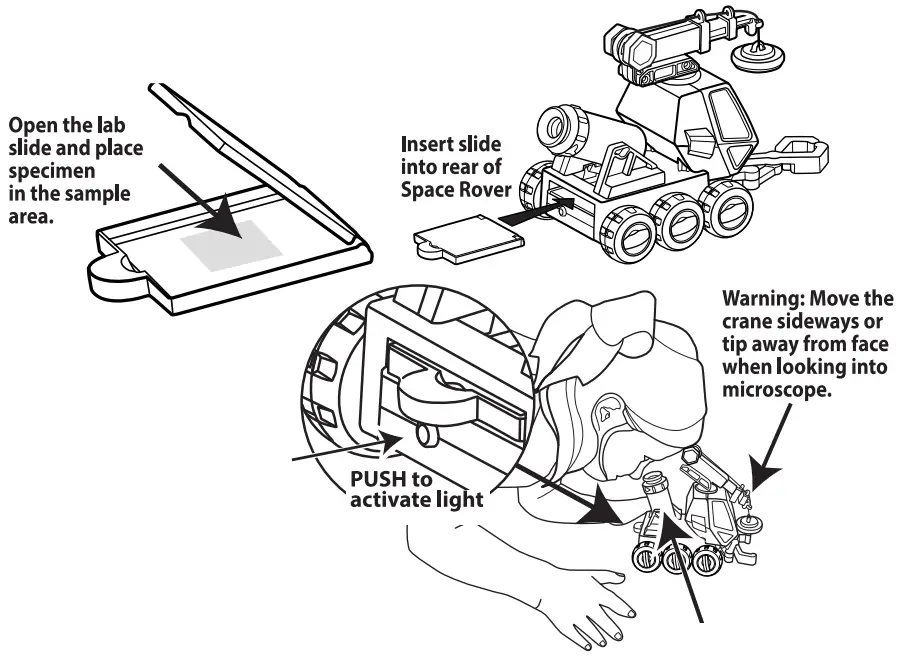 Open the lab slide and place specimen in the sample area.

Insert slide into rear of Space Rover

Warning: Move the crane sideways or tip away from face when looking into microscope.

PUSH to activate light