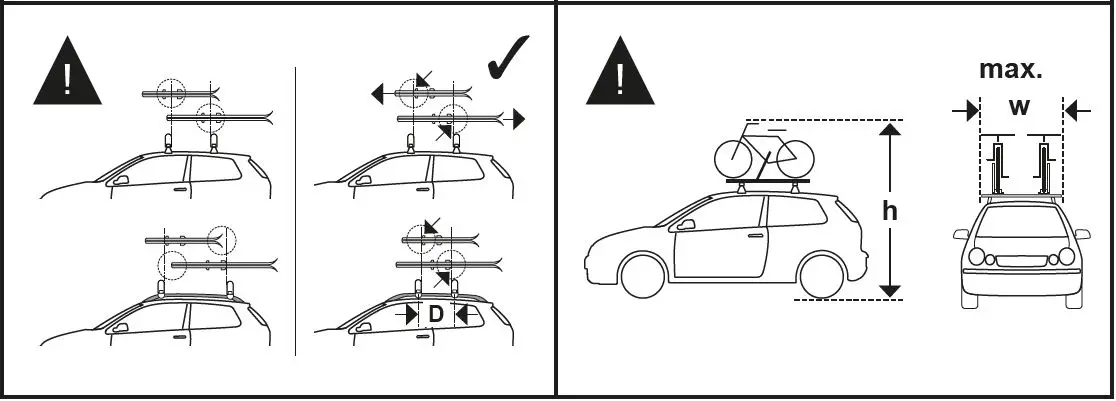 !
✓
D
!
max.
w
h