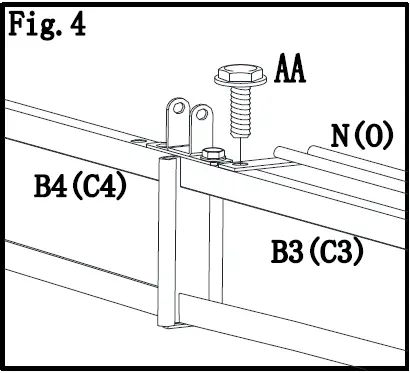 Fig. 4

AA

N(O)

B4(C4)

B3(C3)