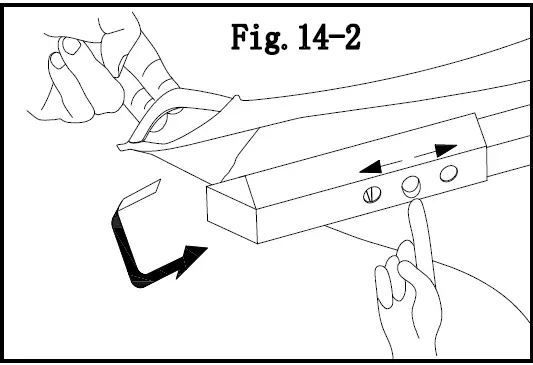 Fig. 14-2