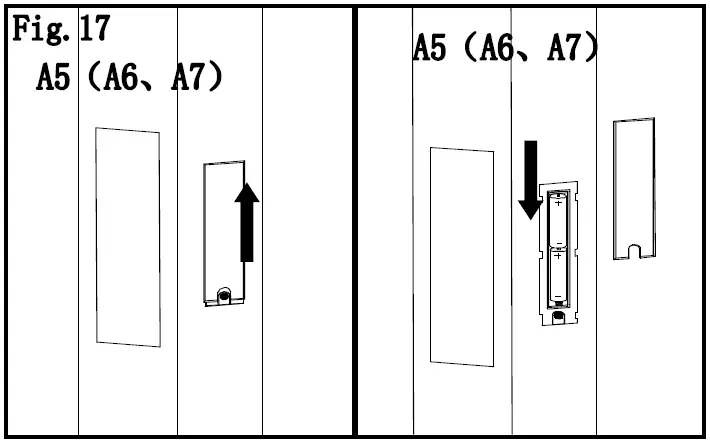 Fig. 17
A5（A6、A7）

A5（A6、A7）

+
−
+
−