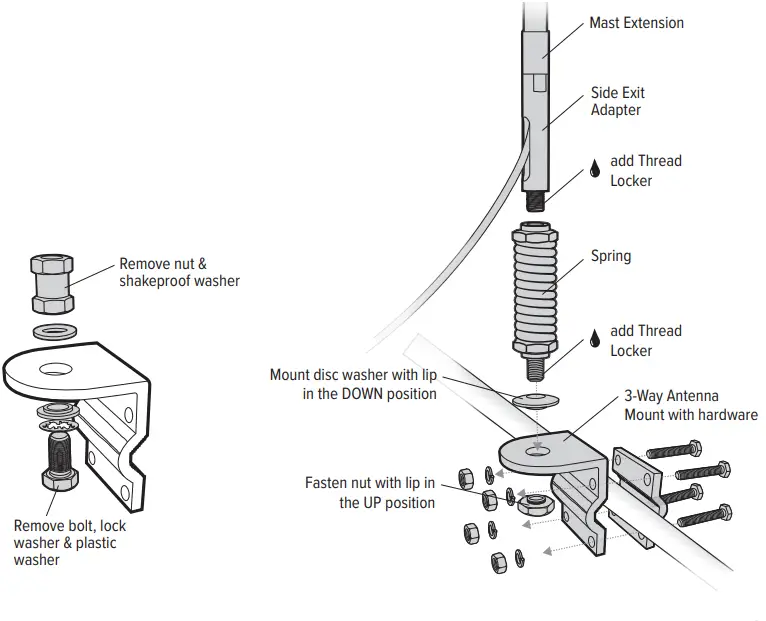 Remove nut & shakeproof washer

Remove bolt, lock washer & plastic washer

Mast Extension

Side Exit Adapter

add Thread Locker

Spring

add Thread Locker

Mount disc washer with lip in the DOWN position

3-Way Antenna Mount with hardware

Fasten nut with lip in the UP position