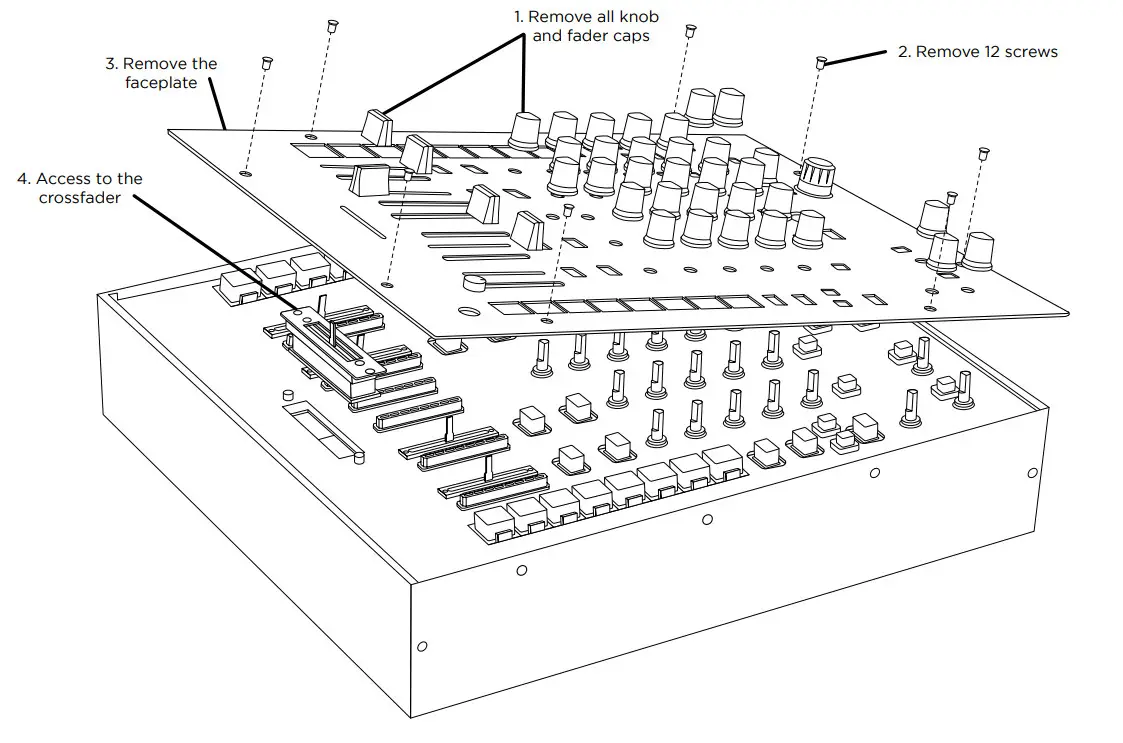 1. Remove all knob and fader caps

2. Remove 12 screws

3. Remove the faceplate

4. Access to the crossfader