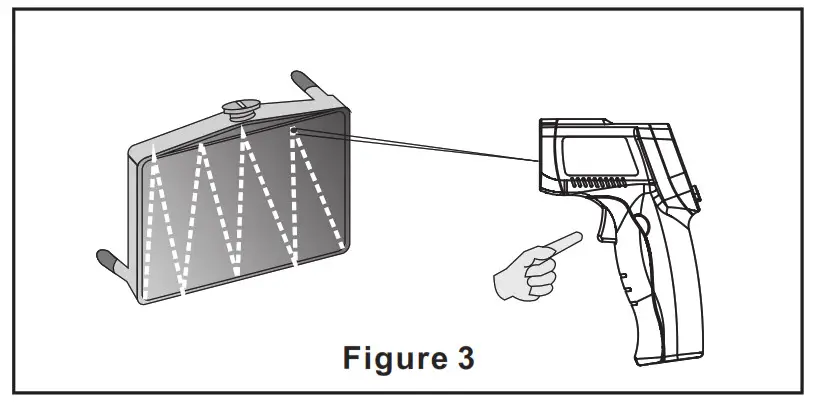 Figure 3