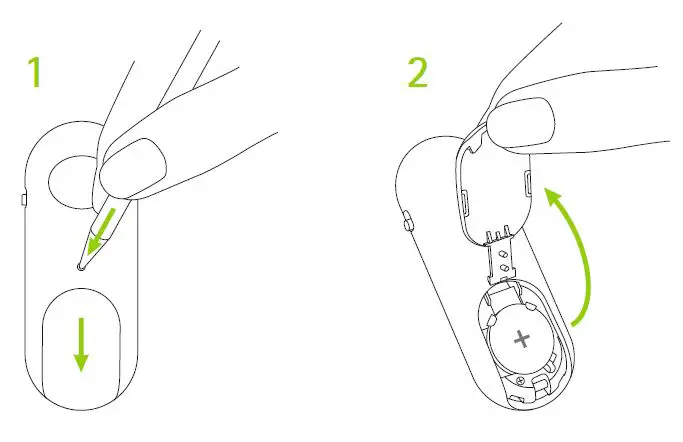 1

2

+