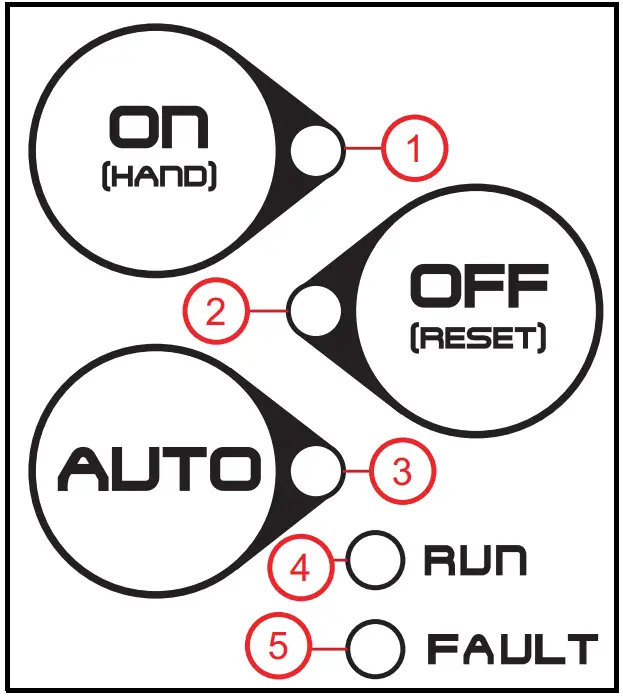 ON
(HAND)
1
2
OFF
(RESET)
AUTO
3
4
RUN
5
FAULT