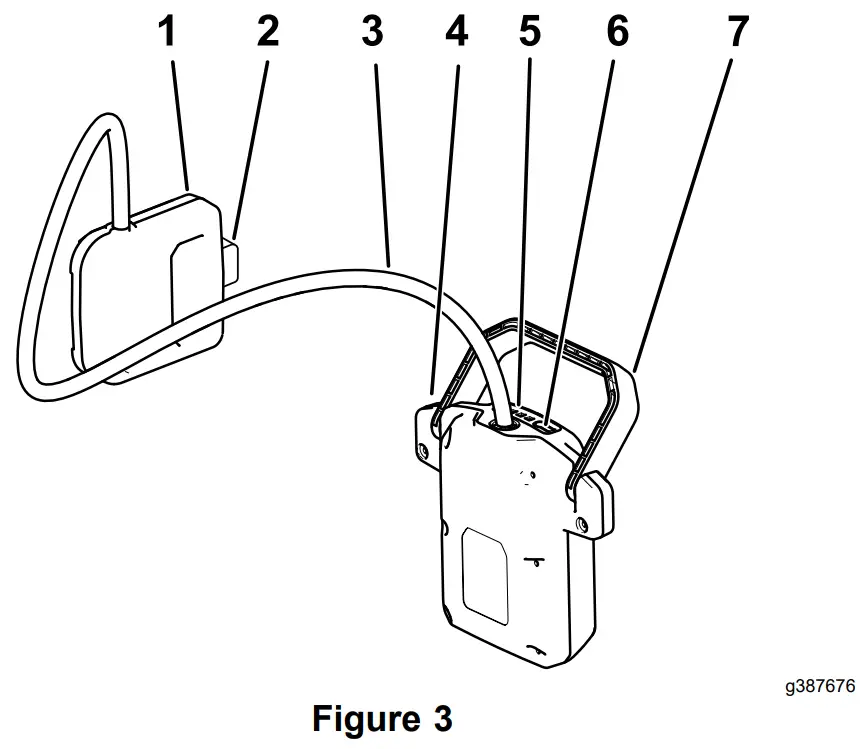 1 2 3 4 5 6 7

g387676

Figure 3