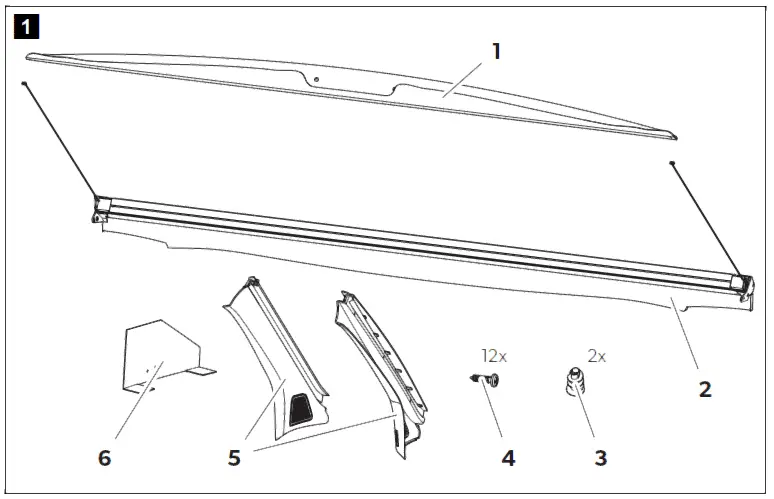 1

1

2

12x

2x

6

5

4

3