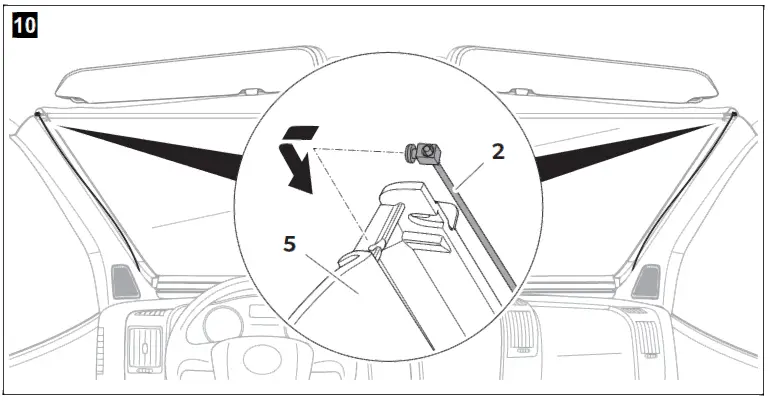 10

2

5