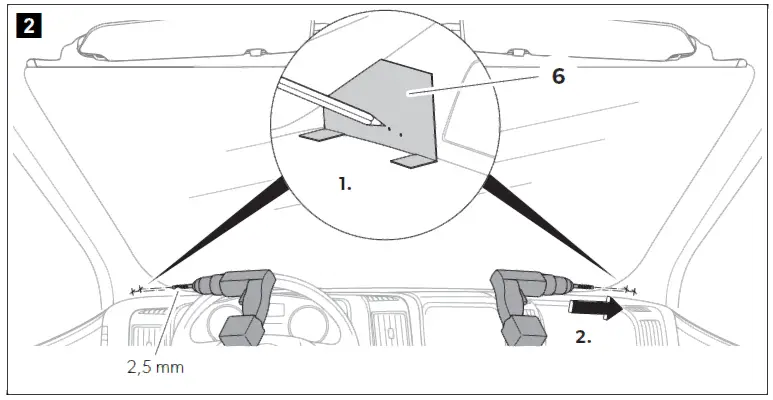 2

6

1.

2.

2,5 mm