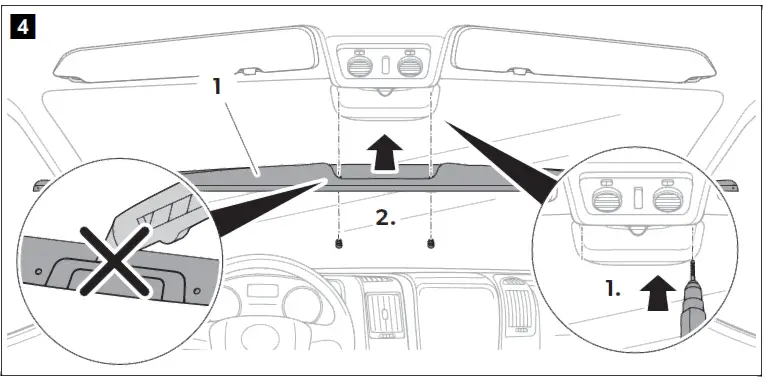 4

1

2.

1.