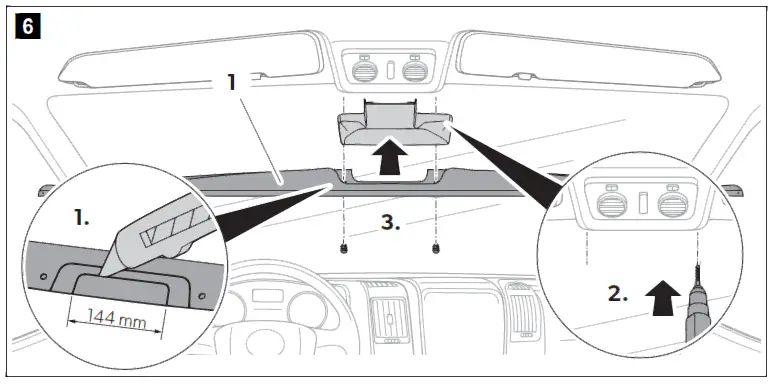 6

1

1.

144 mm

3.

2.