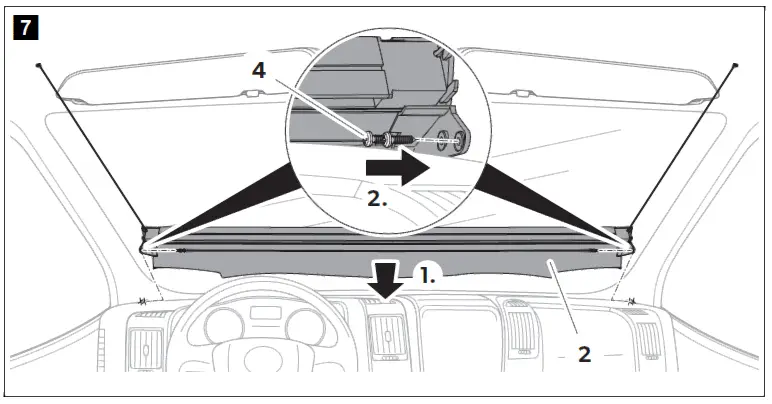 7

4

2.

1.

2