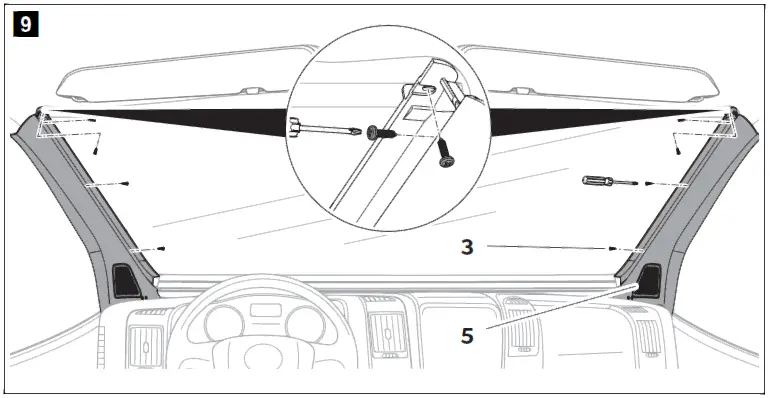 9

3

5