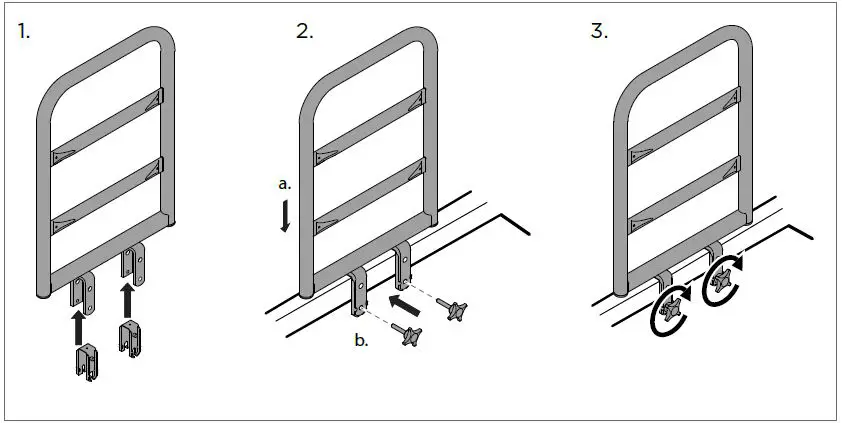 1.

2.

a.

b.

3.