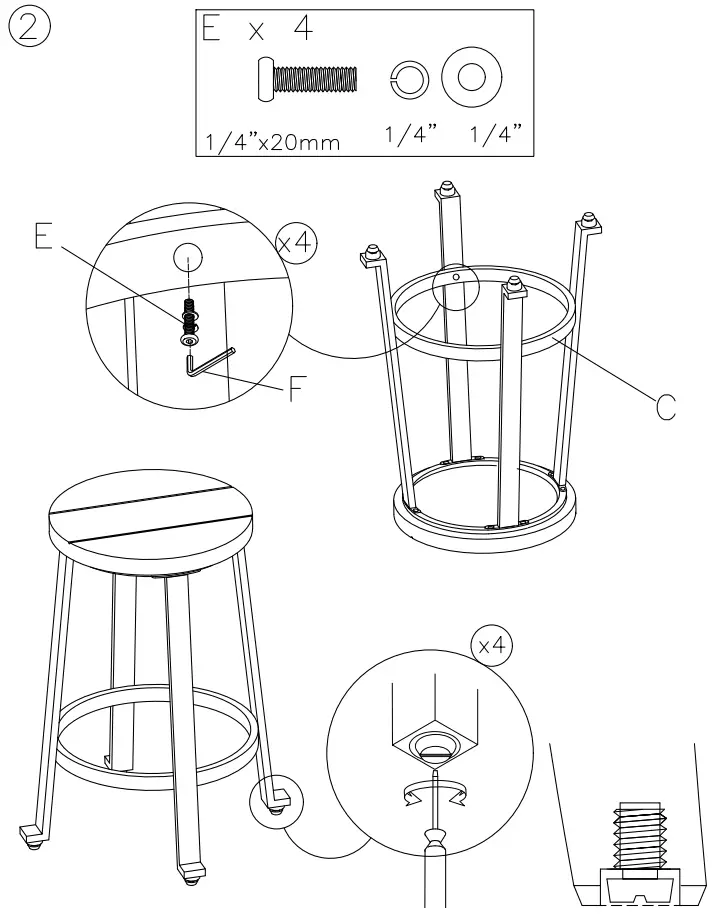 ②

E x 4

1/4"x20mm 1/4" 1/4"

E

x4

F

C

x4