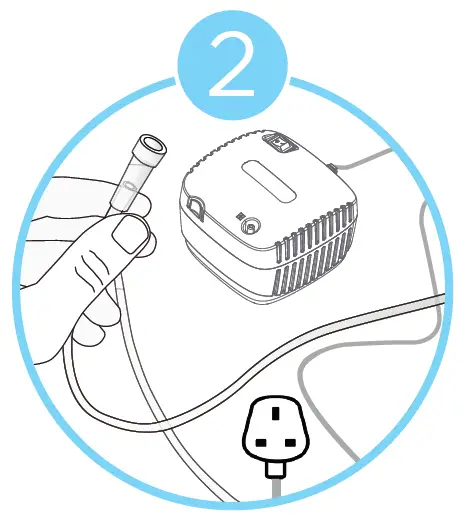 2