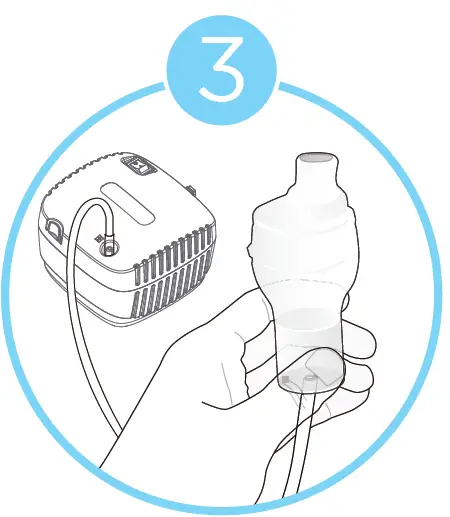 3