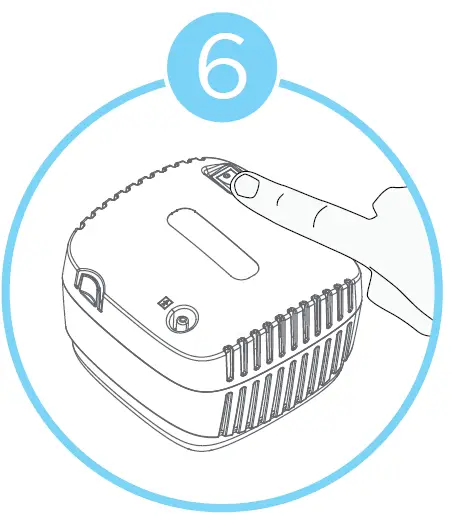 6