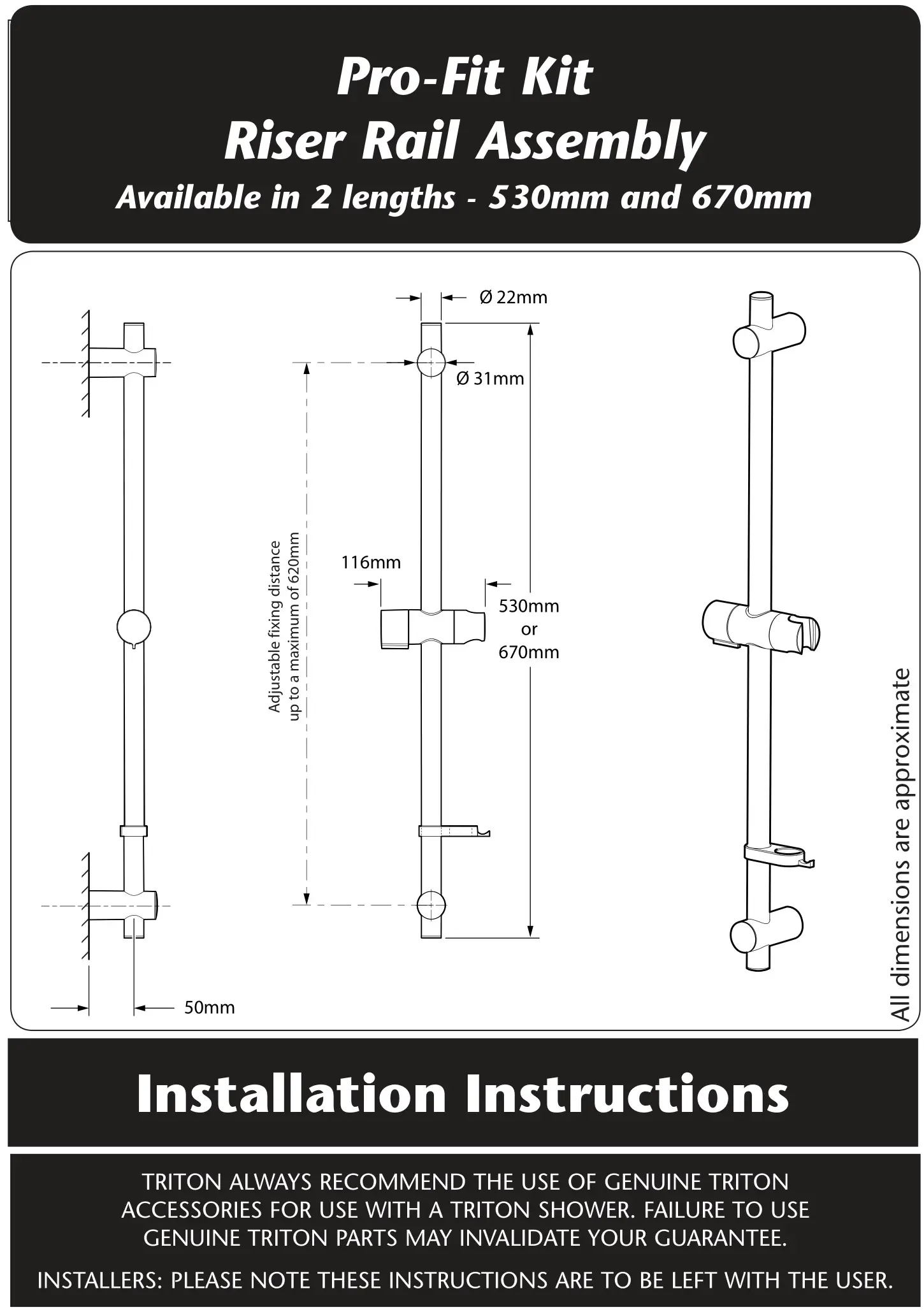 Pro-Fit Kit
Riser Rail Assembly
Available in 2 lengths - 530mm and 670mm

Ø 22mm

Ø 31mm

Adjustable fixing distance up to a maximum of 620mm

116mm

530mm or 670mm

50mm

All dimensions are approximate

Installation Instructions

TRITON ALWAYS RECOMMEND THE USE OF GENUINE TRITON ACCESSORIES FOR USE WITH A TRITON SHOWER. FAILURE TO USE GENUINE TRITON PARTS MAY INVALIDATE YOUR GUARANTEE.

INSTALLERS: PLEASE NOTE THESE INSTRUCTIONS ARE TO BE LEFT WITH THE USER.