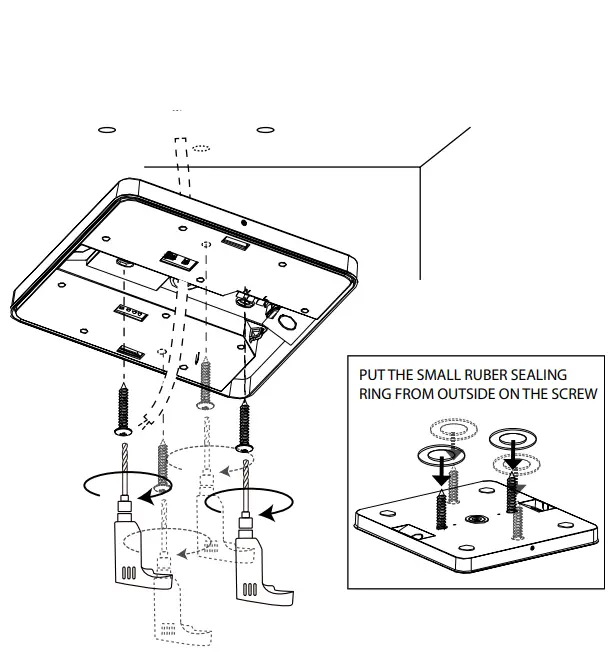 PUT THE SMALL RUBER SEALING RING FROM OUTSIDE ON THE SCREW