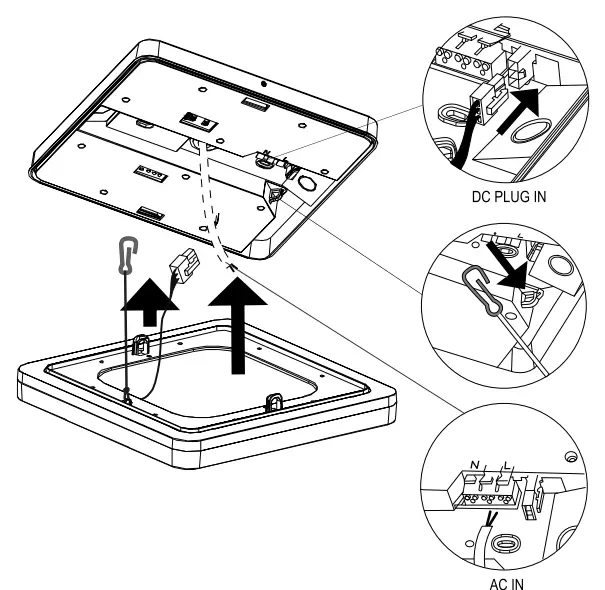 DC PLUG IN

N L

AC IN