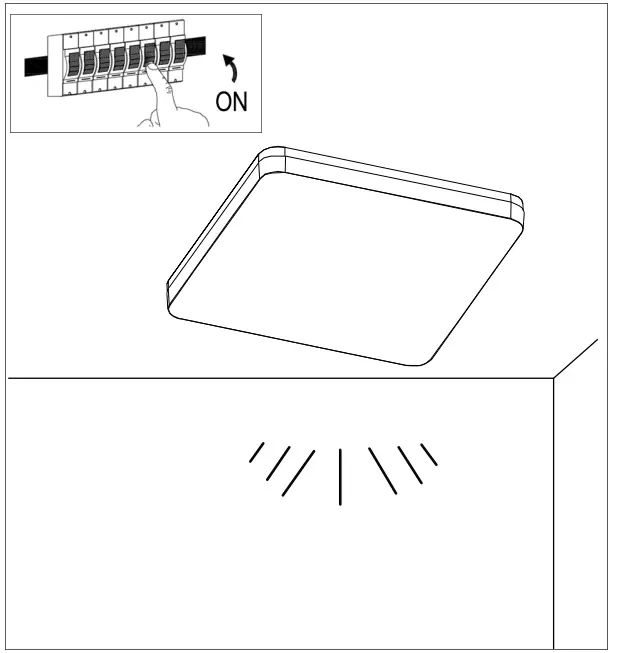 ON