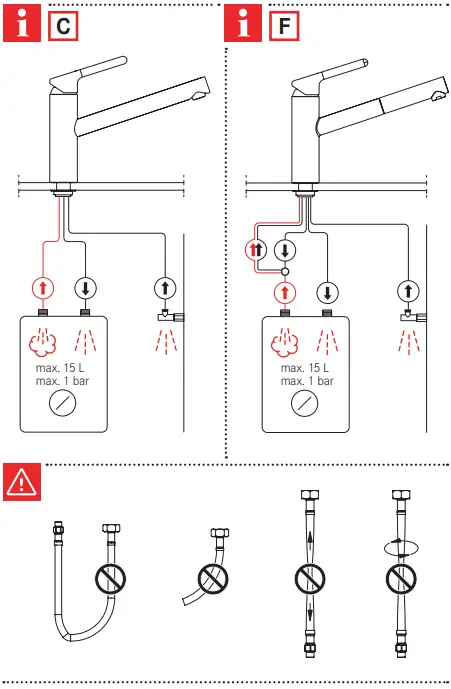 i C

max. 15 L
max. 1 bar

i F

max. 15 L
max. 1 bar