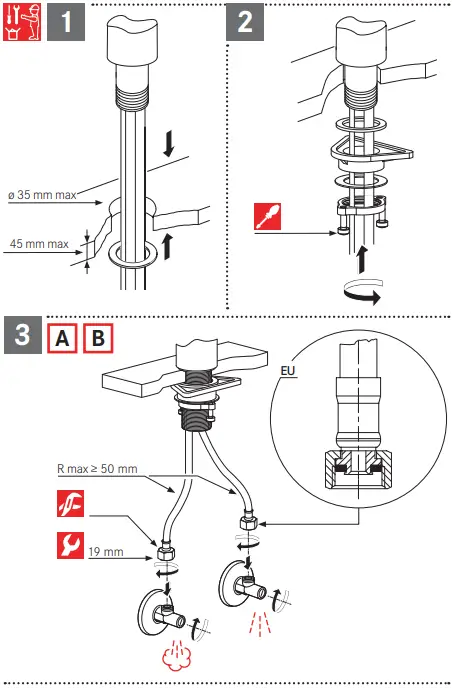 1

ø 35 mm max

45 mm max

2

3 A B

EU

R max ≥ 50 mm

19 mm