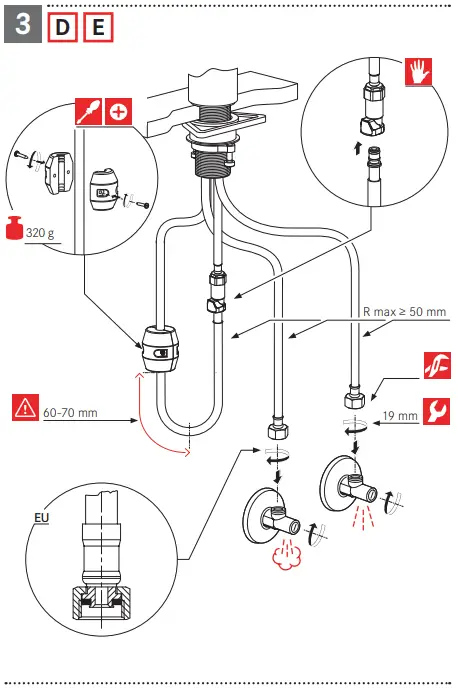 3 D E

320 g

R max ≥ 50 mm

60-70 mm

19 mm

EU