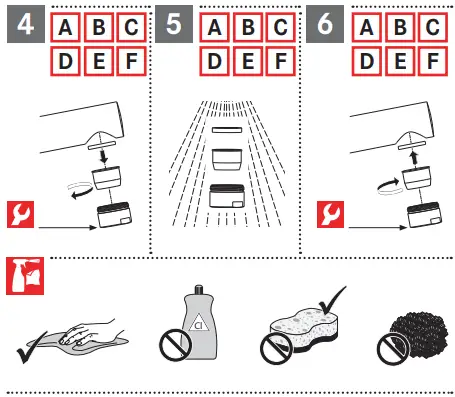 4 A B C D E F

5 A B C D E F

6 A B C D E F

Cl