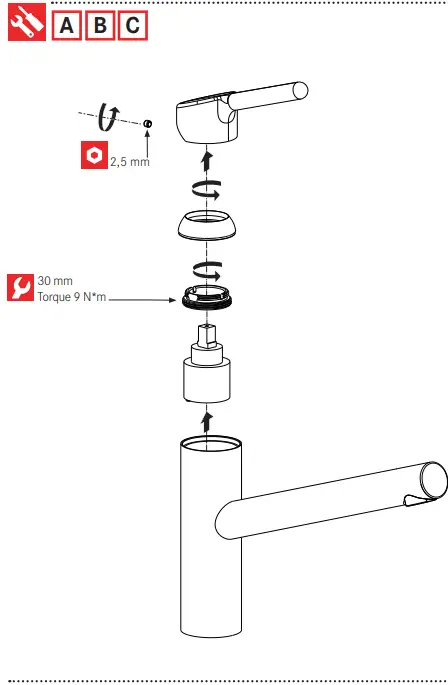 A B C

2,5 mm

30 mm
Torque 9 N*m