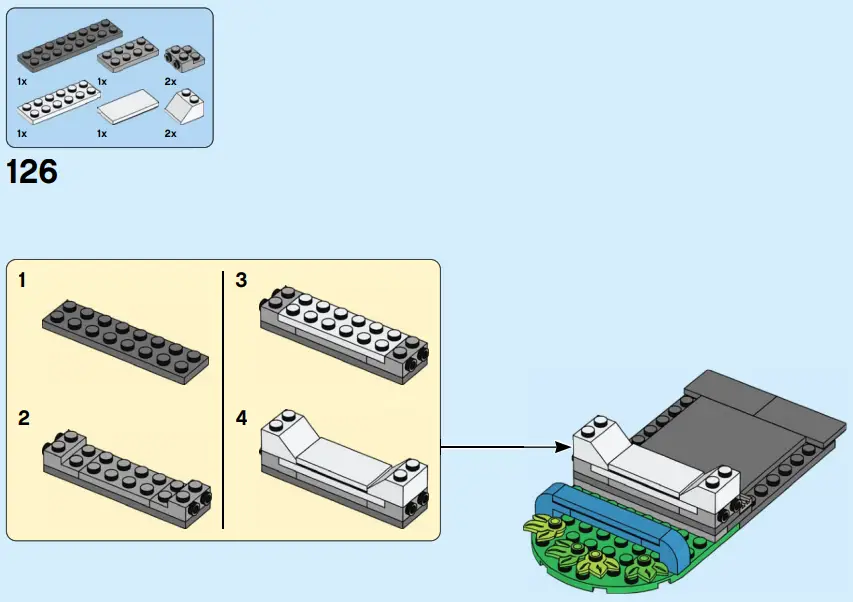 1x 1x 2x

1x 1x 2x

126

1

2

3

4