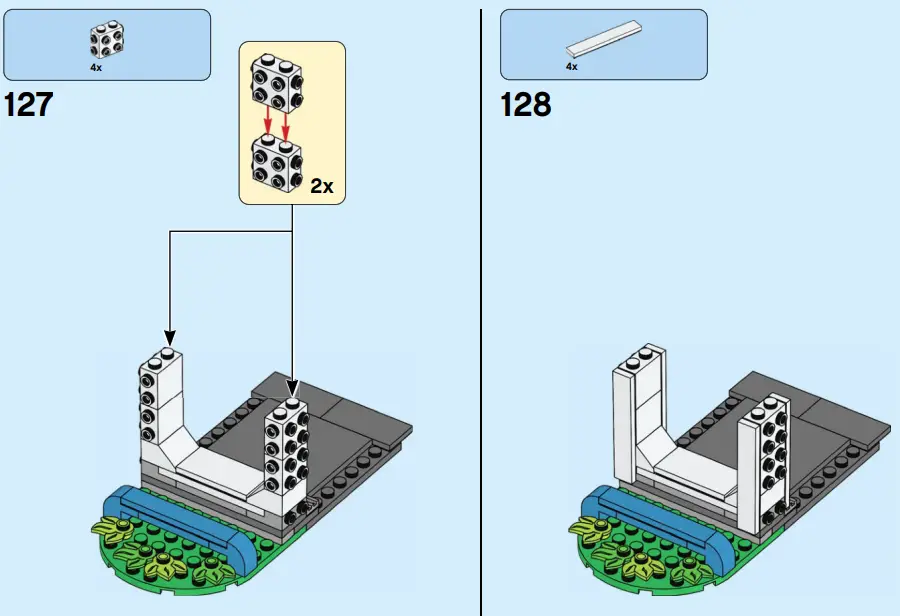 4x

127

2x

4x

128